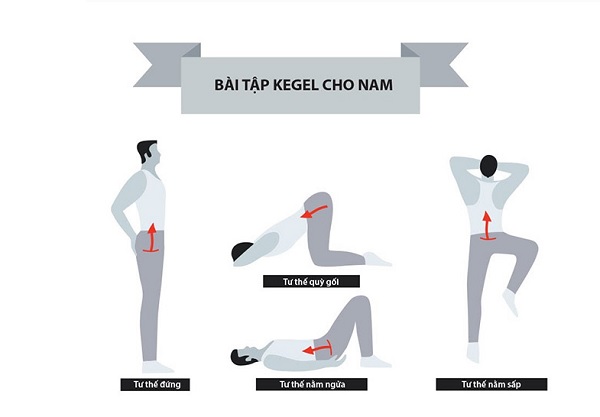 BÀI TẬP KEGEL CHO NAM

Tư thế quỳ gối

Tư thế đứng

Tư thế nằm ngửa

Tư thế nằm sấp